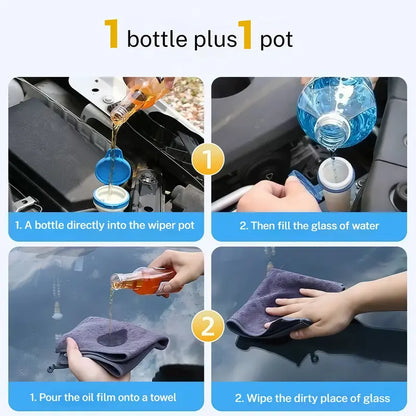 1 bottle plus 1 pot

1

1. A bottle directly into the wiper pot

2. Then fill the glass of water

2

1. Pour the oil film onto a towel

2. Wipe the dirty place of glass